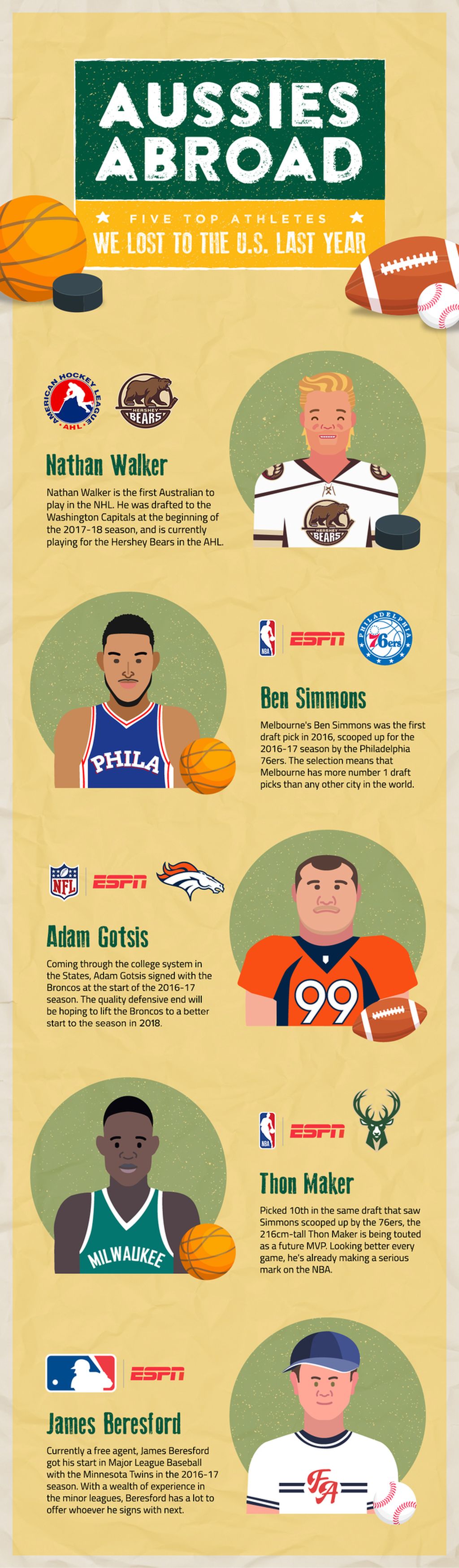 AUSSIES ABROAD

FIVE TOP ATHLETES

WE LOST TO THE U.S. LAST YEAR

AMERICAN HOCKEY LEAGUE AHL

HERSHEY BEARS

Nathan Walker

Nathan Walker is the first Australian to play in the NHL. He was drafted to the Washington Capitals at the beginning of the 2017-18 season, and is currently playing for the Hershey Bears in the AHL.

HERSHEY BEARS

PHILA

NBA

ESPN

PHILADELPHIA 76ers

Ben Simmons

Melbourne's Ben Simmons was the first draft pick in 2016, scooped up for the 2016-17 season by the Philadelphia 76ers. The selection means that Melbourne has more number 1 draft picks than any other city in the world.

NFL

ESPN

Adam Gotsis

Coming through the college system in the States, Adam Gotsis signed with the Broncos at the start of the 2016-17 season. The quality defensive end will be hoping to lift the Broncos to a better start to the season in 2018.

99

MILWAUKEE

NBA

ESPN

Thon Maker

Picked 10th in the same draft that saw Simmons scooped up by the 76ers, the 216cm-tall Thon Maker is being touted as a future MVP. Looking better every game, he's already making a serious mark on the NBA.

ESPN

James Beresford

Currently a free agent, James Beresford got his start in Major League Baseball with the Minnesota Twins in the 2016-17 season. With a wealth of experience in the minor leagues, Beresford has a lot to offer whoever he signs with next.

FA