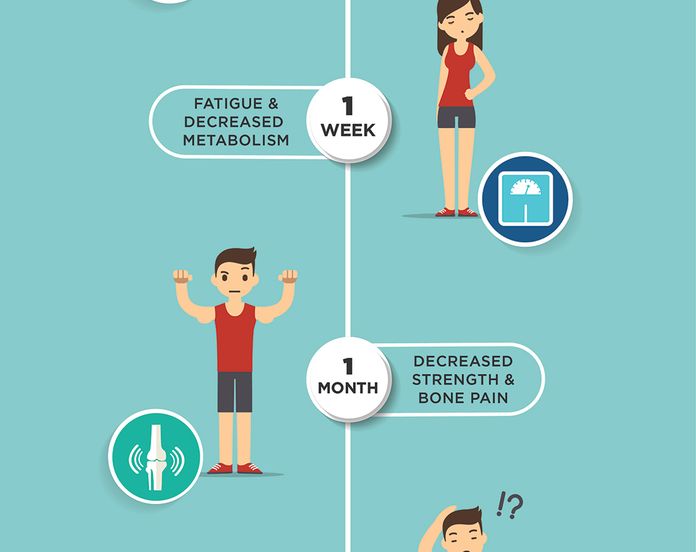 FATIGUE & DECREASED METABOLISM

1 WEEK

1 MONTH

DECREASED STRENGTH & BONE PAIN

!?