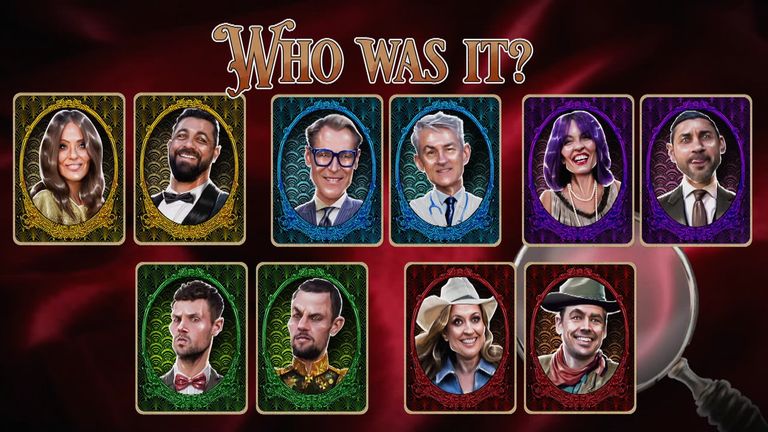 WHO WAS IT?